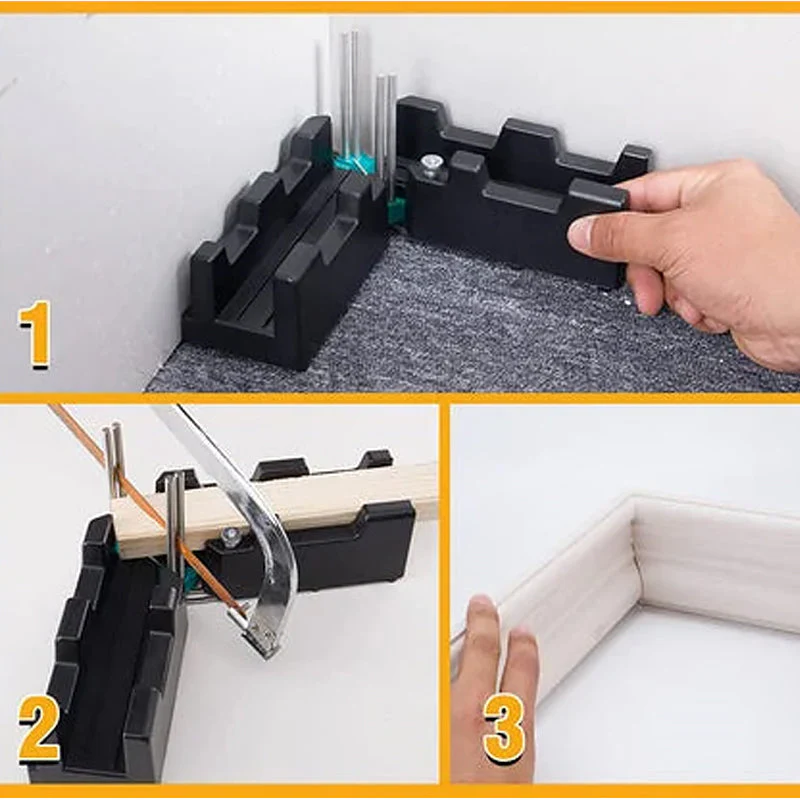 1

2

3